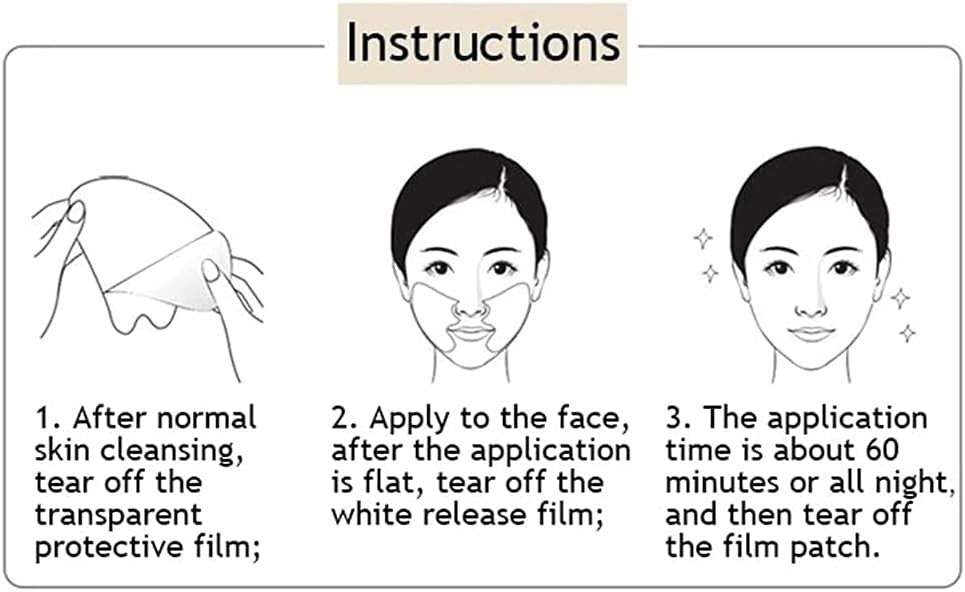 Instructions

1. After normal skin cleansing, tear off the transparent protective film;

2. Apply to the face, after the application is flat, tear off the white release film;

3. The application time is about 60 minutes or all night, and then tear off the film patch.