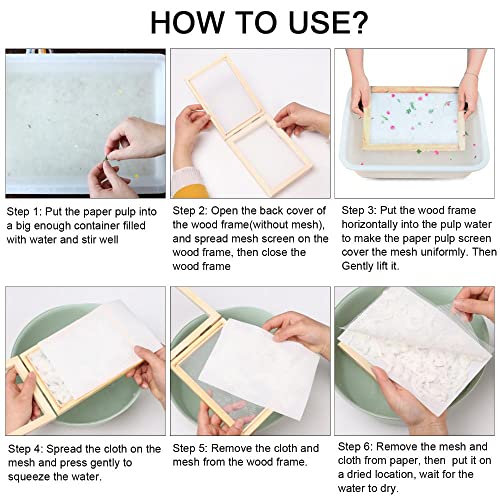 HOW TO USE?

Step 1: Put the paper pulp into a big enough container filled with water and stir well

Step 2: Open the back cover of the wood frame(without mesh), and spread mesh screen on the wood frame, then close the wood frame

Step 3: Put the wood frame horizontally into the pulp water to make the paper pulp screen cover the mesh uniformly. Then Gently lift it.

Step 4: Spread the cloth on the mesh and press gently to squeeze the water.

Step 5: Remove the cloth and mesh from the wood frame.

Step 6: Remove the mesh and cloth from paper, then put it on a dried location, wait for the water to dry.