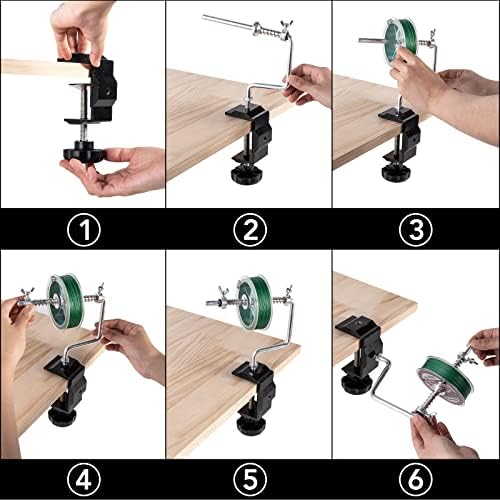 1
2
3
4
5
6