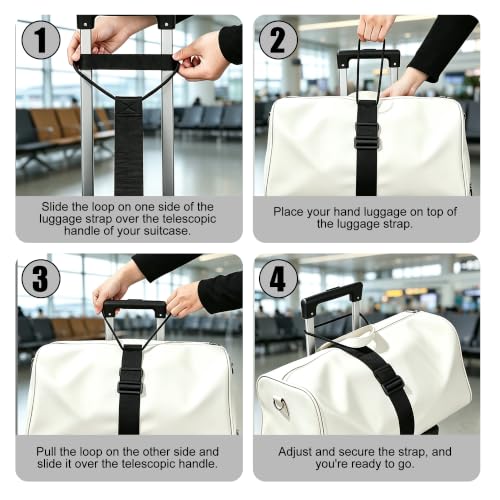 1

Slide the loop on one side of the luggage strap over the telescopic handle of your suitcase.

2

Place your hand luggage on top of the luggage strap.

3

Pull the loop on the other side and slide it over the telescopic handle.

4

Adjust and secure the strap, and you're ready to go.