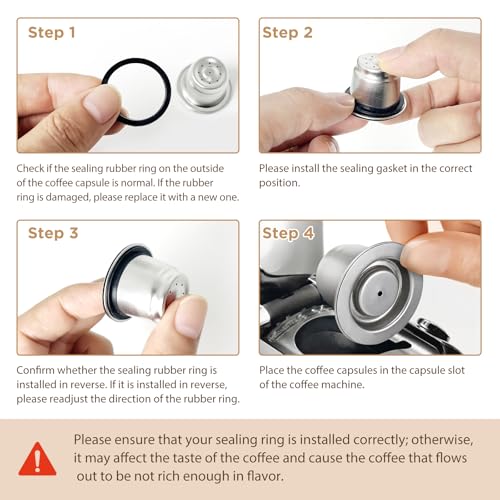 Step 1

Check if the sealing rubber ring on the outside of the coffee capsule is normal. If the rubber ring is damaged, please replace it with a new one.

Step 2

Please install the sealing gasket in the correct position.

Step 3

Confirm whether the sealing rubber ring is installed in reverse. If it is installed in reverse, please readjust the direction of the rubber ring.

Step 4

Place the coffee capsules in the capsule slot of the coffee machine.

Please ensure that your sealing ring is installed correctly; otherwise, it may affect the taste of the coffee and cause the coffee that flows out to be not rich enough in flavor.