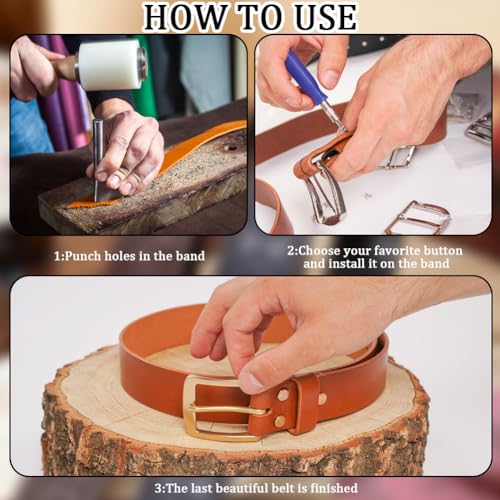 HOW TO USE

1:Punch holes in the band

2:Choose your favorite button and install it on the band

3:The last beautiful belt is finished