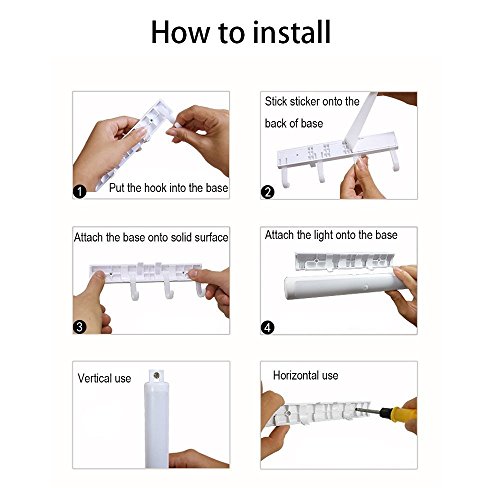 How to install

1 Put the hook into the base

Stick sticker onto the back of base

2

Attach the base onto solid surface

3

Attach the light onto the base

4

Vertical use

Horizontal use