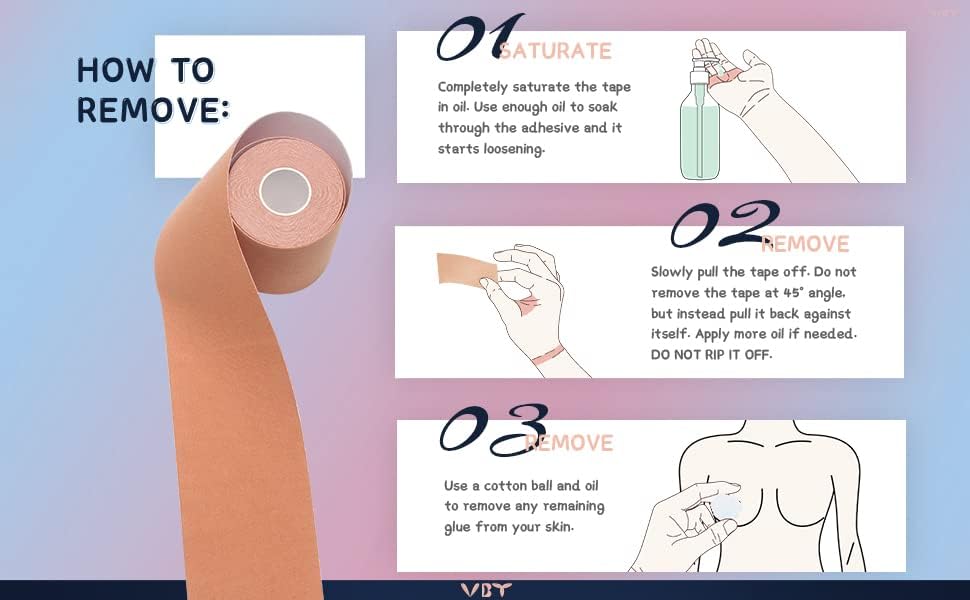 HOW TO REMOVE:

01 SATURATE

Completely saturate the tape in oil. Use enough oil to soak through the adhesive and it starts loosening.

02 REMOVE

Slowly pull the tape off. Do not remove the tape at 45° angle, but instead pull it back against itself. Apply more oil if needed. DO NOT RIP IT OFF.

03 REMOVE

Use a cotton ball and oil to remove any remaining glue from your skin.

VBT