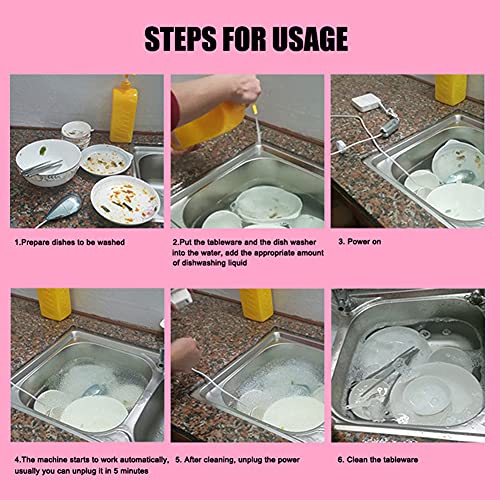 STEPS FOR USAGE

1.Prepare dishes to be washed

2.Put the tableware and the dish washer into the water, add the appropriate amount of dishwashing liquid

3. Power on

4.The machine starts to work automatically, usually you can unplug it in 5 minutes

5. After cleaning, unplug the power

6. Clean the tableware