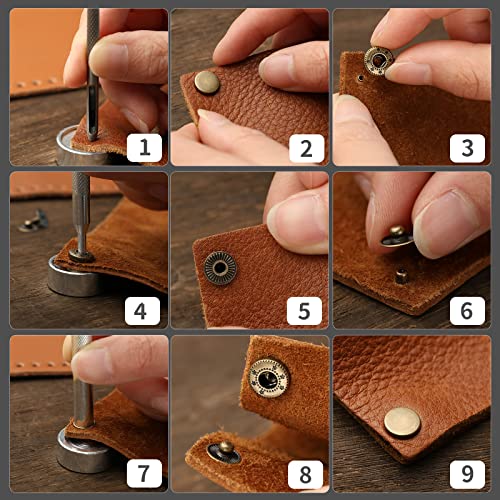 1
2
3
4
5
6
7
8
9