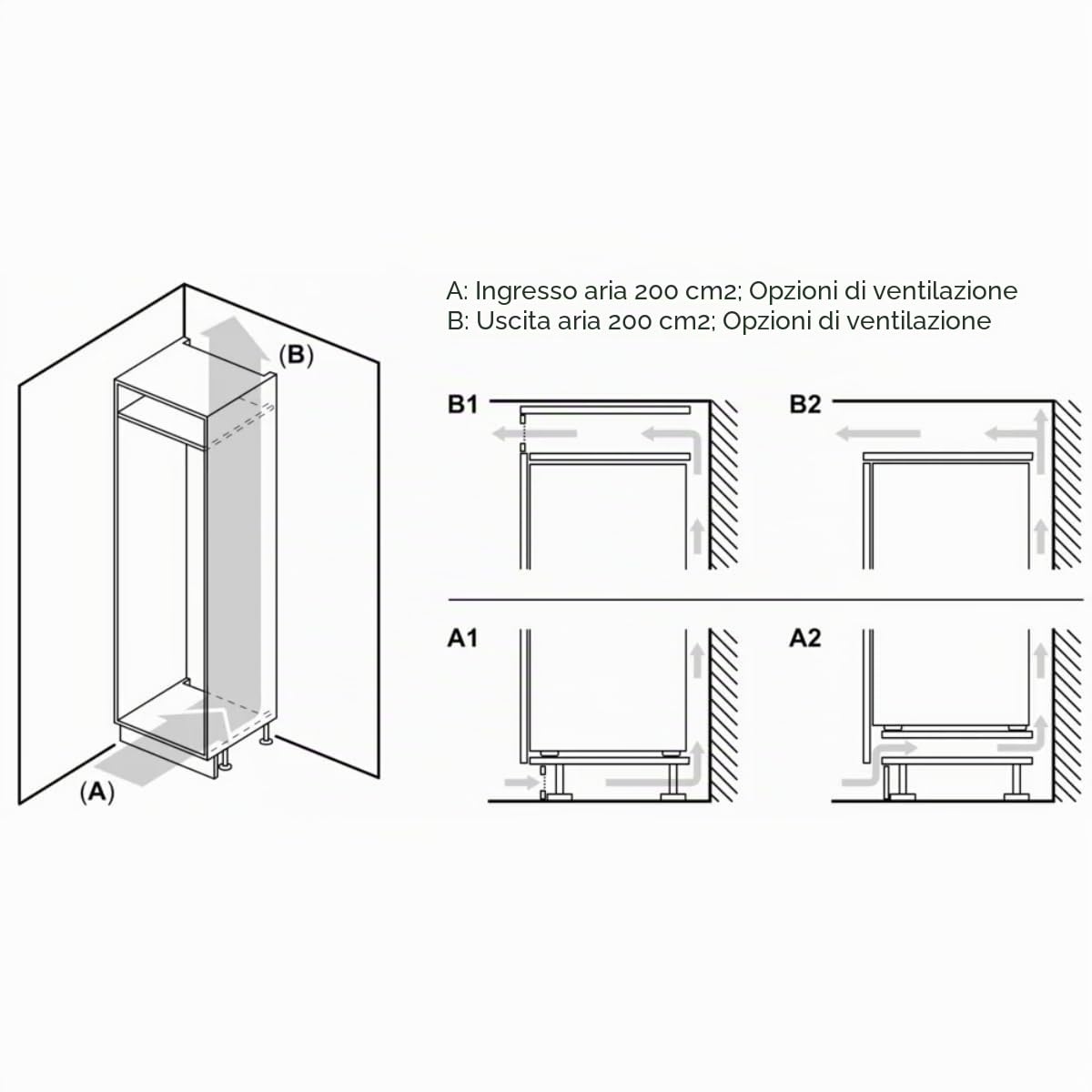 A: Ingresso aria 200 cm2; Opzioni di ventilazione
B: Uscita aria 200 cm2; Opzioni di ventilazione

(B)

(A)

B1

B2

A1

A2