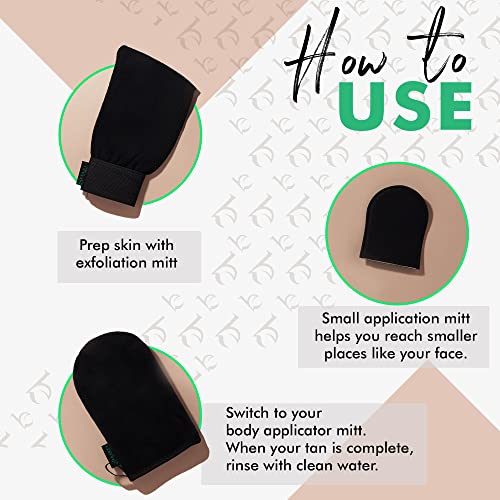 How to
USE

Prep skin with exfoliation mitt

Small application mitt helps you reach smaller places like your face.

Switch to your body applicator mitt. When your tan is complete, rinse with clean water.