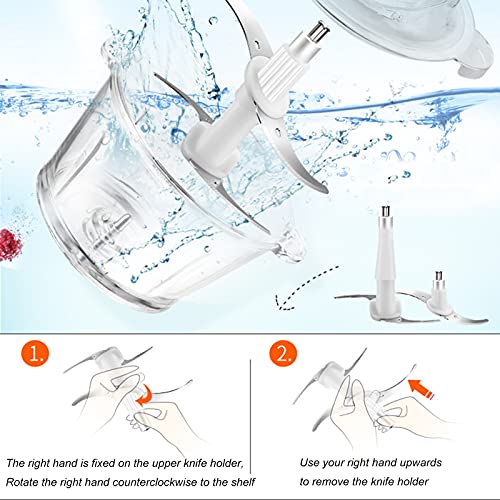 1.

The right hand is fixed on the upper knife holder, Rotate the right hand counterclockwise to the shelf

2.

Use your right hand upwards to remove the knife holder