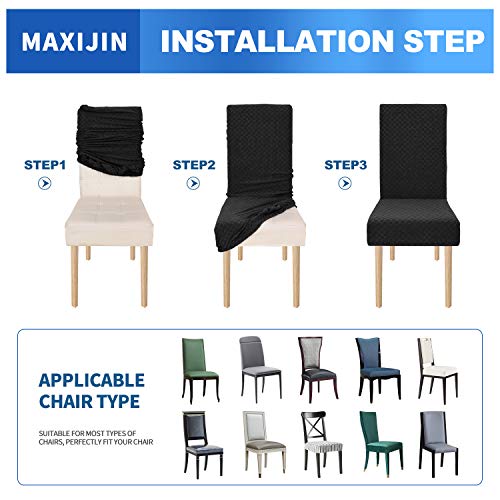 MAXIJIN INSTALLATION STEP

STEP1

STEP2

STEP3

APPLICABLE CHAIR TYPE

SUITABLE FOR MOST TYPES OF CHAIRS, PERFECTLY FIT YOUR CHAIR