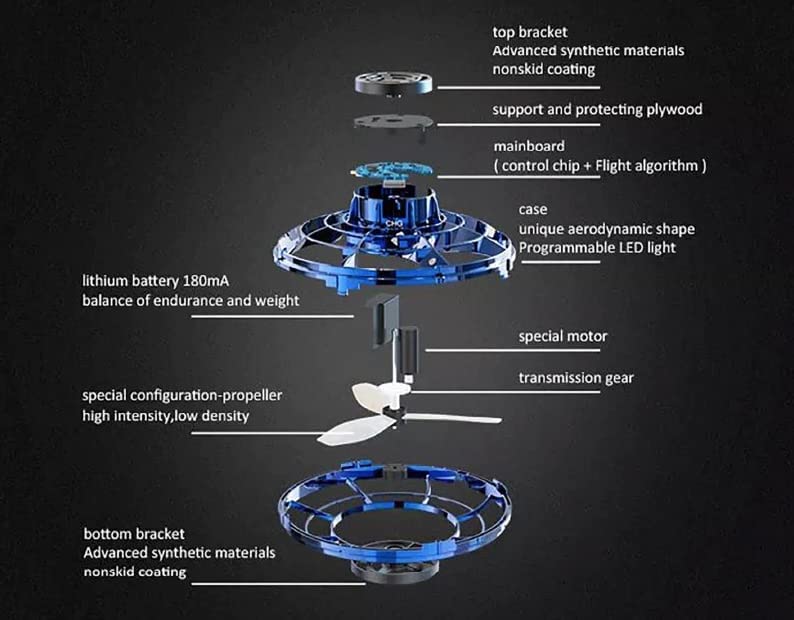 top bracket
Advanced synthetic materials
nonskid coating

support and protecting plywood

mainboard
( control chip + Flight algorithm )

case
unique aerodynamic shape
Programmable LED light

lithium battery 180mA
balance of endurance and weight

special motor

transmission gear

special configuration-propeller
high intensity,low density

bottom bracket
Advanced synthetic materials
nonskid coating