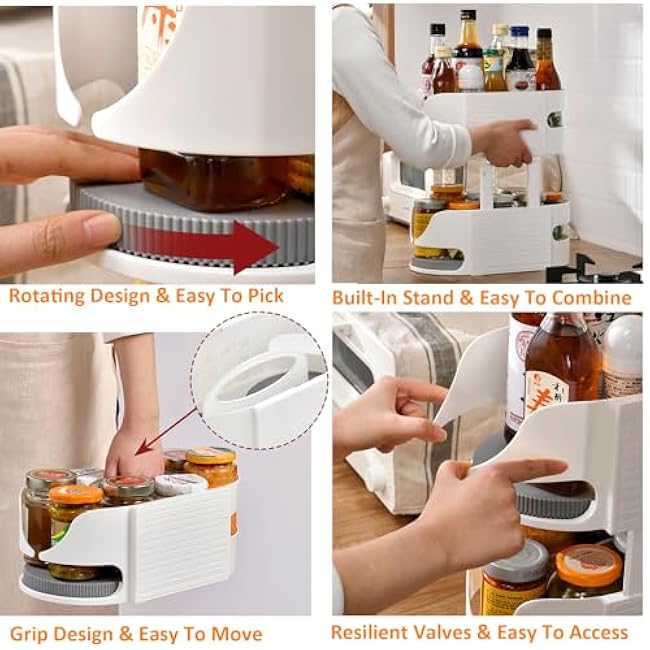 Rotating Design & Easy To Pick

Built-In Stand & Easy To Combine

Grip Design & Easy To Move

Resilient Valves & Easy To Access