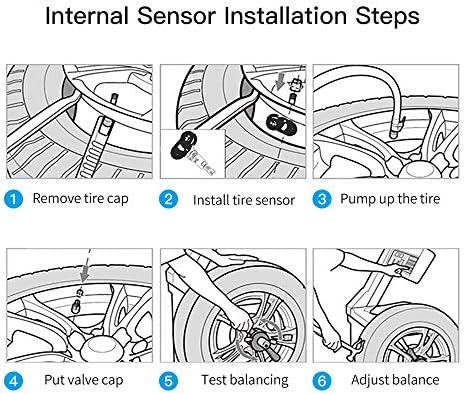 Internal Sensor Installation Steps

1 Remove tire cap

2 Install tire sensor

3 Pump up the tire

4 Put valve cap

5 Test balancing

6 Adjust balance