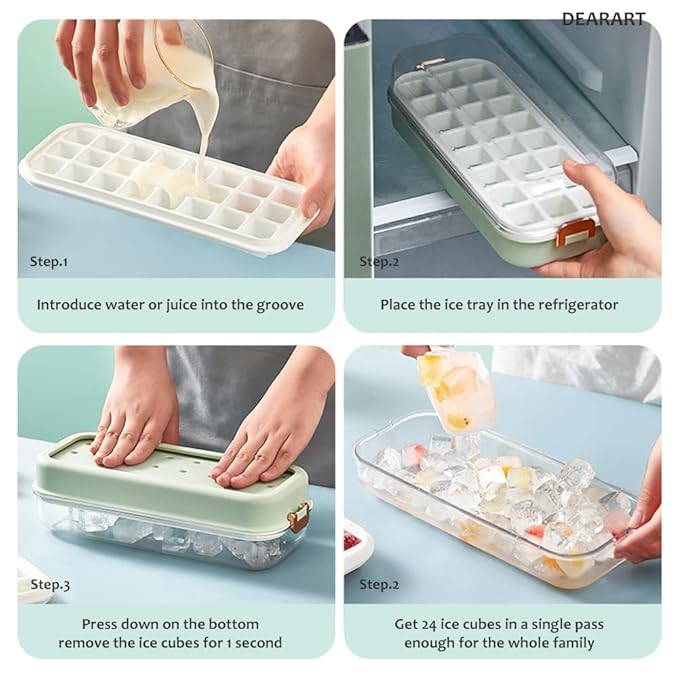 DEARART

Step.1

Introduce water or juice into the groove

Step.2

Place the ice tray in the refrigerator

Step.3

Press down on the bottom remove the ice cubes for 1 second

Step.2

Get 24 ice cubes in a single pass enough for the whole family