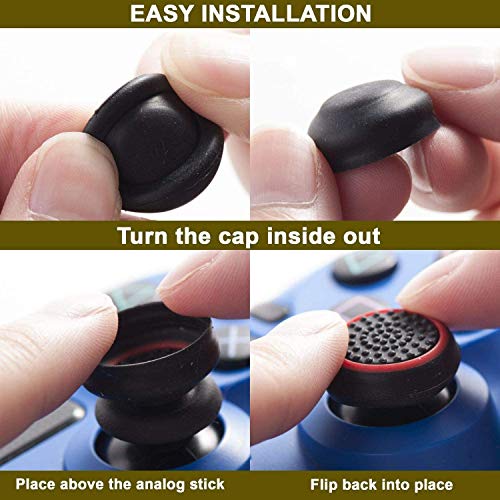 EASY INSTALLATION

Turn the cap inside out

Place above the analog stick

Flip back into place