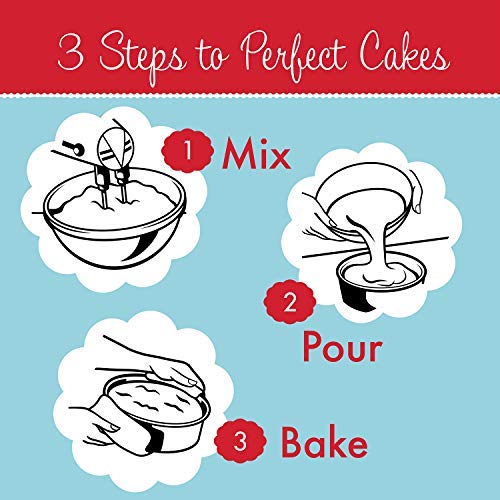 3 Steps to Perfect Cakes

1 Mix

2 Pour

3 Bake