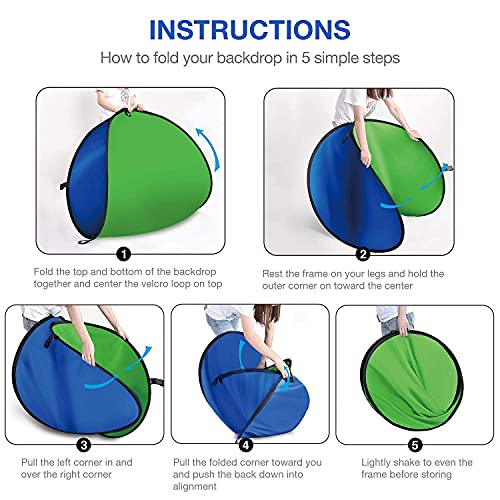 INSTRUCTIONS

How to fold your backdrop in 5 simple steps

1

Fold the top and bottom of the backdrop together and center the velcro loop on top

2

Rest the frame on your legs and hold the outer corner on toward the center

3

Pull the left corner in and over the right corner

4

Pull the folded corner toward you and push the back down into alignment

5

Lightly shake to even the frame before storing