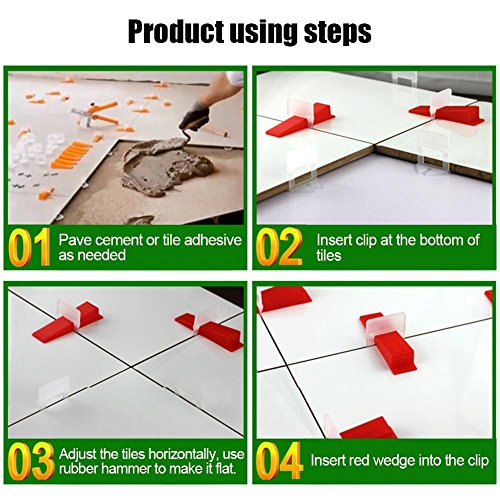 Product using steps

01 Pave cement or tile adhesive as needed

02 Insert clip at the bottom of tiles

03 Adjust the tiles horizontally, use rubber hammer to make it flat.

04 Insert red wedge into the clip