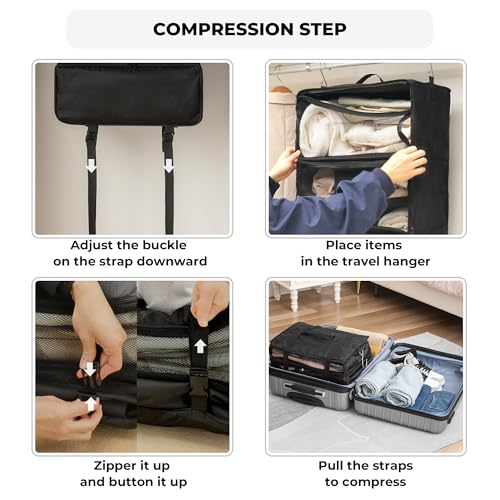 COMPRESSION STEP

Adjust the buckle on the strap downward

Place items in the travel hanger

Zipper it up and button it up

Pull the straps to compress