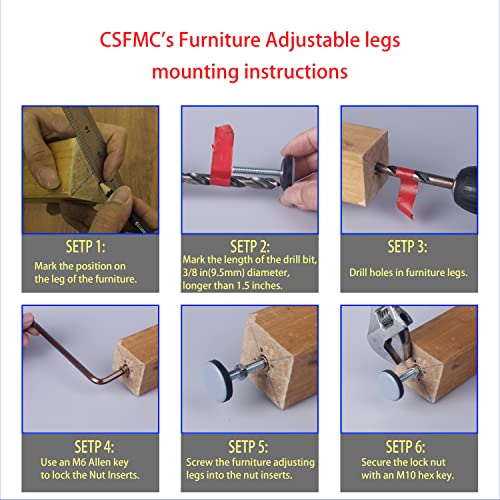 CSFMC's Furniture Adjustable legs mounting instructions

SETP 1:
Mark the position on the leg of the furniture.

SETP 2:
Mark the length of the drill bit, 3/8 in(9.5mm) diameter, longer than 1.5 inches.

SETP 3:
Drill holes in furniture legs.

SETP 4:
Use an M6 Allen key to lock the Nut Inserts.

SETP 5:
Screw the furniture adjusting legs into the nut inserts.

SETP 6:
Secure the lock nut with an M10 hex key.