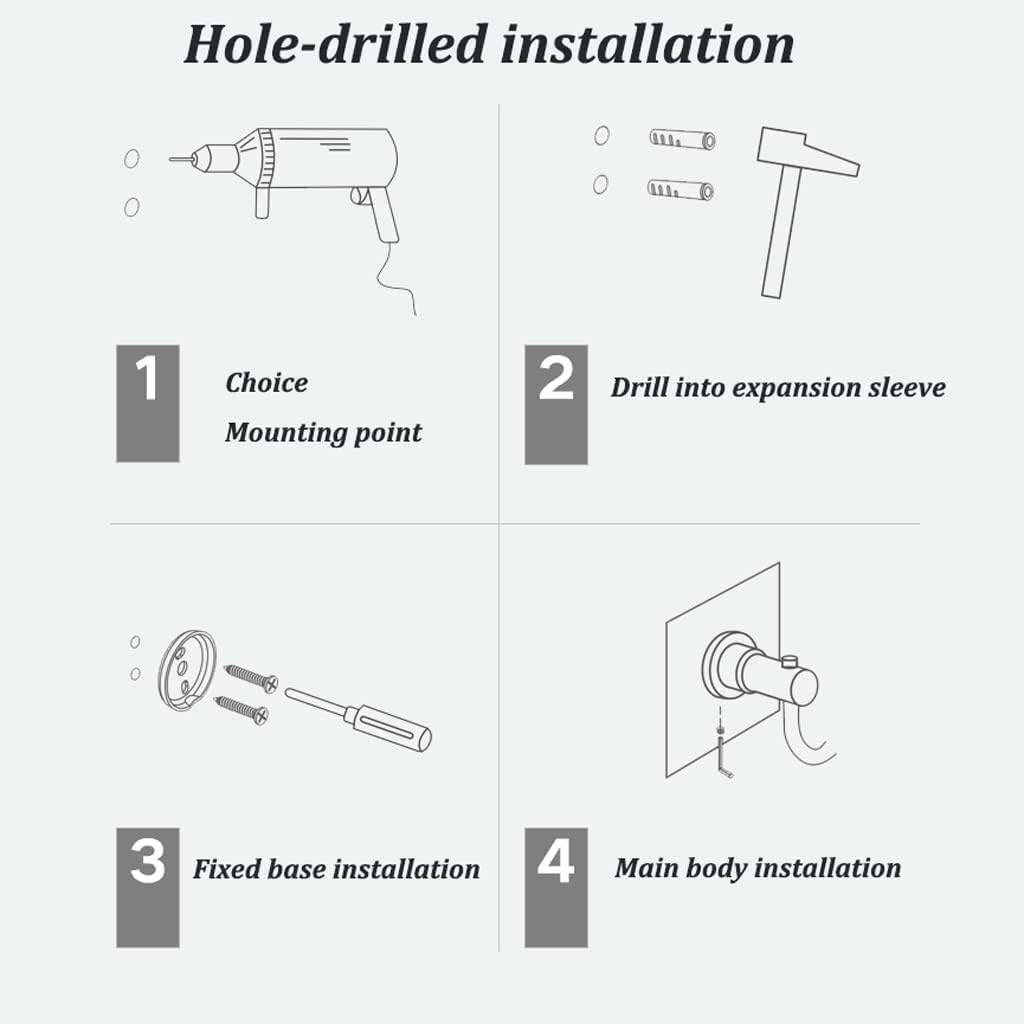 Hole-drilled installation

1 Choice
Mounting point

2 Drill into expansion sleeve

3 Fixed base installation

4 Main body installation