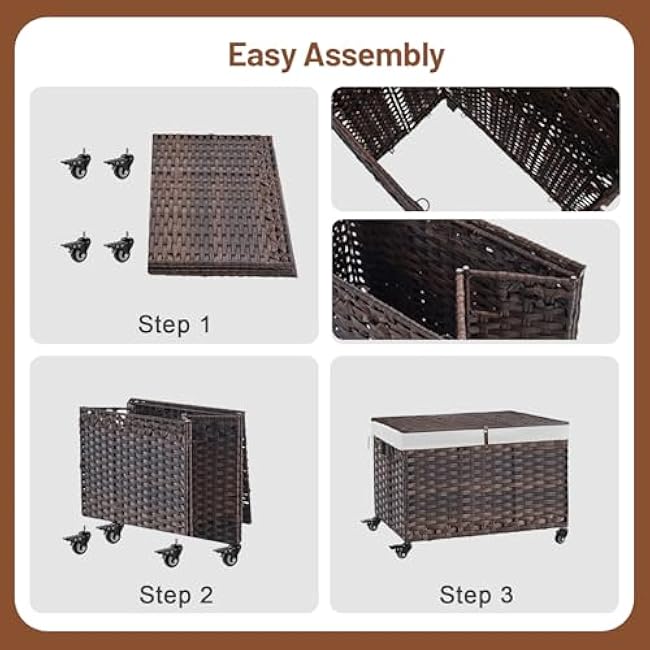 Easy Assembly

Step 1

Step 2

Step 3