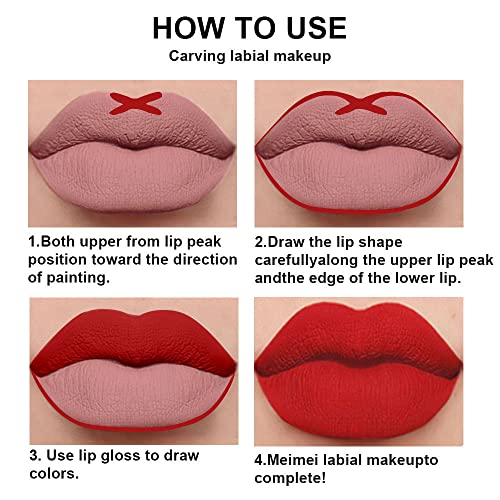 HOW TO USE
Carving labial makeup

1.Both upper from lip peak position toward the direction of painting.

2.Draw the lip shape carefullyalong the upper lip peak andthe edge of the lower lip.

3. Use lip gloss to draw colors.

4.Meimei labial makeupto complete!