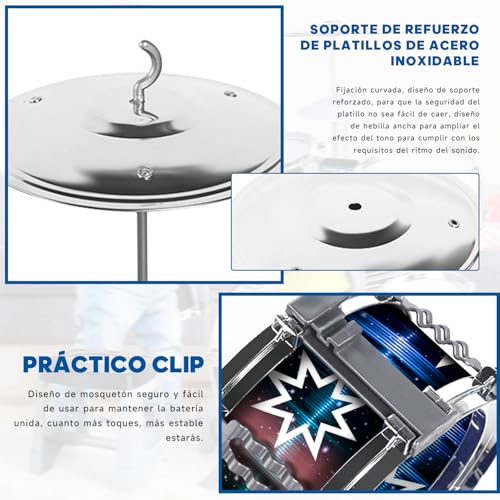 SOPORTE DE REFUERZO DE PLATILLOS DE ACERO INOXIDABLE

Fijación curvada, diseño de soporte reforzado, para que la seguridad del platillo no sea fácil de caer, diseño de hebilla ancha para ampliar el efecto del tono para cumplir con los requisitos del ritmo del sonido.

PRÁCTICO CLIP

Diseño de mosquetón seguro y fácil de usar para mantener la batería unida, cuanto más toques, más estable estarás.