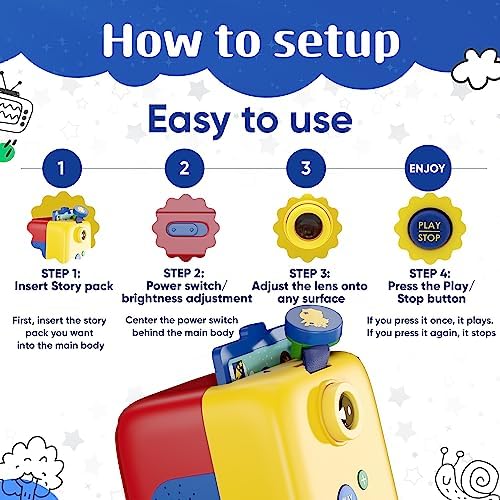 How to setup

Easy to use

1

2

3

ENJOY

PLAY
STOP

STEP 1:
Insert Story pack

First, insert the story pack you want into the main body

STEP 2:
Power switch/ brightness adjustment

Center the power switch behind the main body

STEP 3:
Adjust the lens onto any surface

STEP 4:
Press the Play/ Stop button

If you press it once, it plays.
If you press it again, it stops