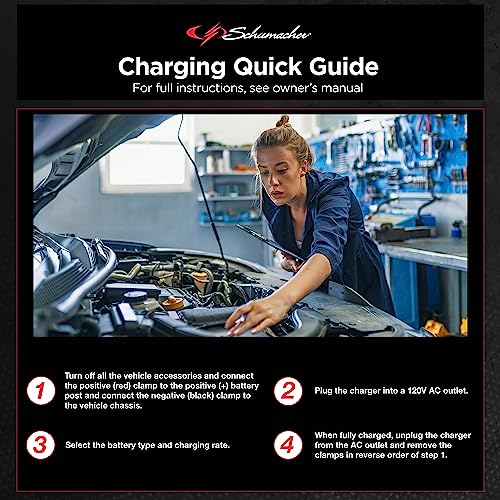 Schumacher

Charging Quick Guide

For full instructions, see owner's manual

1 Turn off all the vehicle accessories and connect the positive (red) clamp to the positive (+) battery post and connect the negative (black) clamp to the vehicle chassis.

2 Plug the charger into a 120V AC outlet.

3 Select the battery type and charging rate.

4 When fully charged, unplug the charger from the AC outlet and remove the clamps in reverse order of step 1.