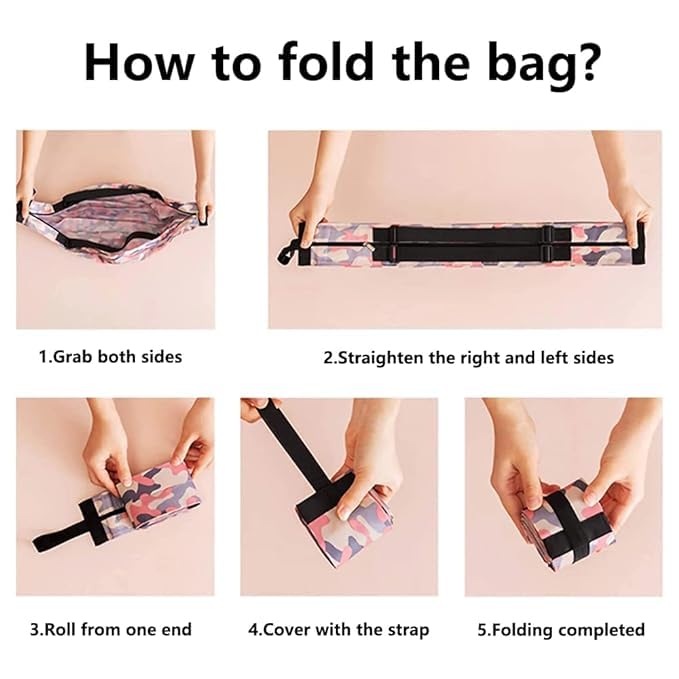 How to fold the bag?

1.Grab both sides

2.Straighten the right and left sides

3.Roll from one end

4.Cover with the strap

5.Folding completed