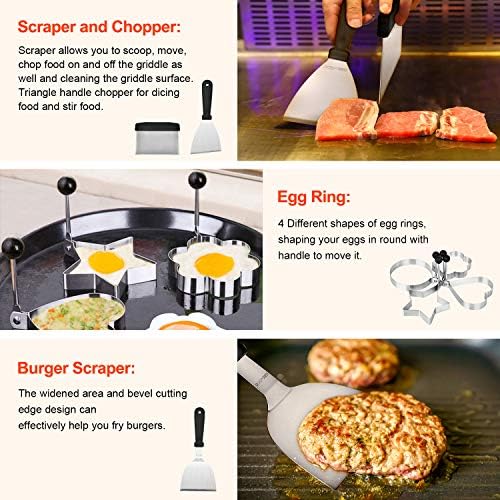 Scraper and Chopper:

Scraper allows you to scoop, move, chop food on and off the griddle as well and cleaning the griddle surface. Triangle handle chopper for dicing food and stir food.

Egg Ring:

4 Different shapes of egg rings, shaping your eggs in round with handle to move it.

Burger Scraper:

The widened area and bevel cutting edge design can effectively help you fry burgers.