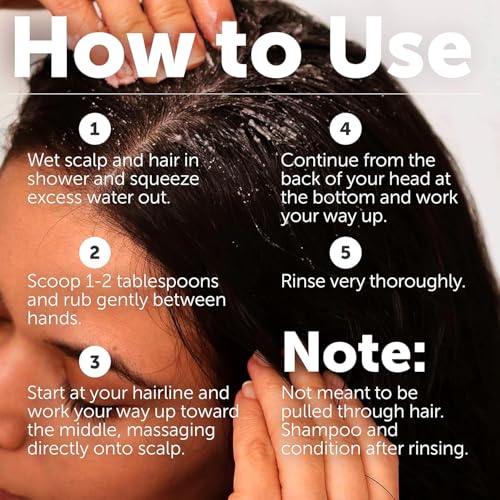 How to Use

1
Wet scalp and hair in shower and squeeze excess water out.

2
Scoop 1-2 tablespoons and rub gently between hands.

3
Start at your hairline and work your way up toward the middle, massaging directly onto scalp.

4
Continue from the back of your head at the bottom and work your way up.

5
Rinse very thoroughly.

Note:
Not meant to be pulled through hair. Shampoo and condition after rinsing.