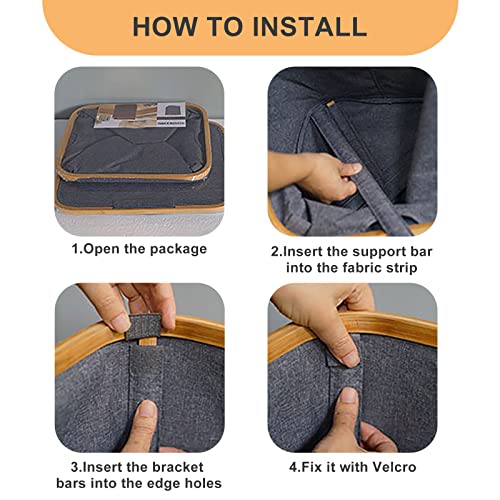 HOW TO INSTALL

1.Open the package

2.Insert the support bar into the fabric strip

3.Insert the bracket bars into the edge holes

4.Fix it with Velcro