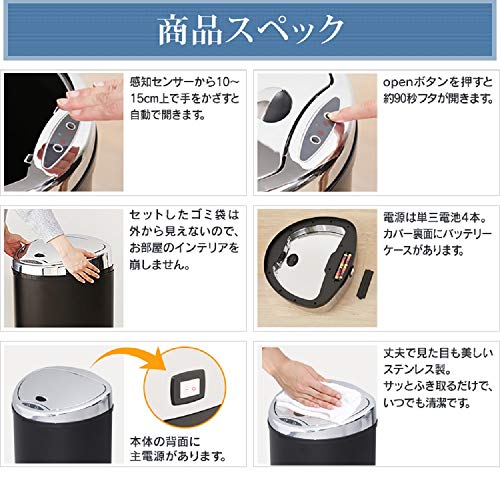 商品スペック

感知センサーから10~15cm上で手をかざすと自動で開きます。

openボタンを押すと約90秒フタが開きます。

セットしたゴミ袋は外から見えないので、お部屋のインテリアを崩しません。

電源は単三電池4本。カバー裏面にバッテリーケースがあります。

本体の背面に主電源があります。

丈夫で見た目も美しいステンレス製。サッとふき取るだけで、いつでも清潔です。