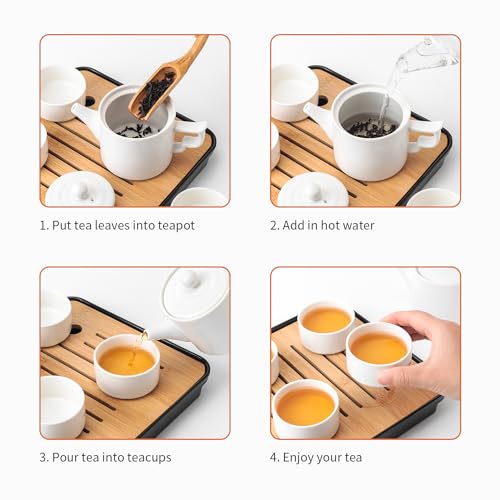 1. Put tea leaves into teapot

2. Add in hot water

3. Pour tea into teacups

4. Enjoy your tea