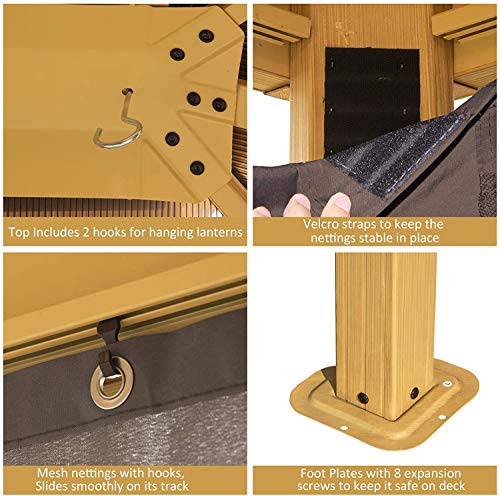 Top Includes 2 hooks for hanging lanterns

Velcro straps to keep the nettings stable in place

Mesh nettings with hooks, Slides smoothly on its track

Foot Plates with 8 expansion screws to keep it safe on deck