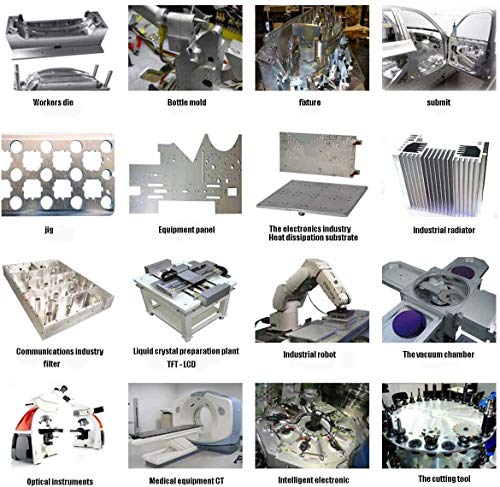 Workers die

Bottle mold

fixture

submit

jig

Equipment panel

The electronics industry Heat dissipation substrate

Industrial radiator

Communications industry filter

Liquid crystal preparation plant TFT - LCD

Industrial robot

The vacuum chamber

Optical instruments

Medical equipment CT

Intelligent electronic

The cutting tool