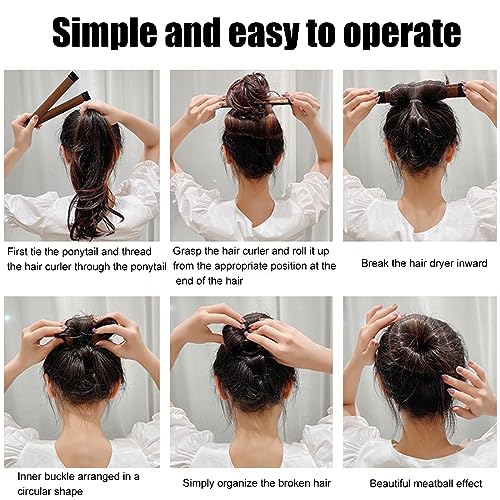 Simple and easy to operate

First tie the ponytail and thread the hair curler through the ponytail

Grasp the hair curler and roll it up from the appropriate position at the end of the hair

Break the hair dryer inward

Inner buckle arranged in a circular shape

Simply organize the broken hair

Beautiful meatball effect