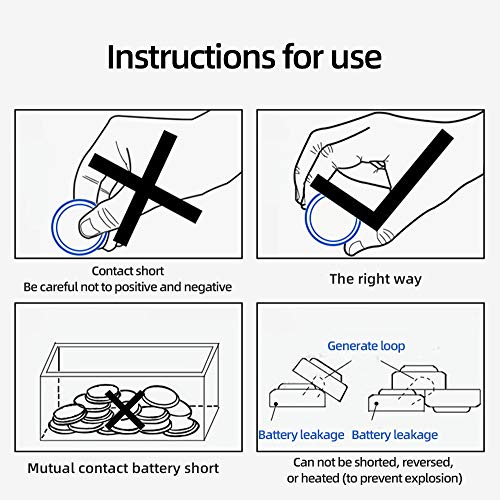 Instructions for use

Contact short
Be careful not to positive and negative

The right way

Mutual contact battery short

Generate loop

Battery leakage

Battery leakage

Can not be shorted, reversed, or heated (to prevent explosion)