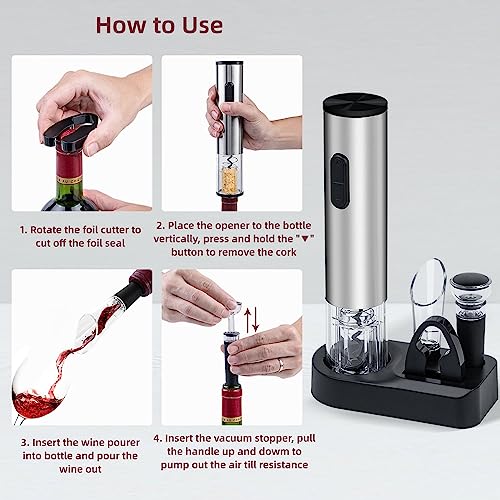 How to Use

1. Rotate the foil cutter to cut off the foil seal

2. Place the opener to the bottle vertically, press and hold the "▼" button to remove the cork

3. Insert the wine pourer into bottle and pour the wine out

4. Insert the vacuum stopper, pull the handle up and dowm to pump out the air till resistance