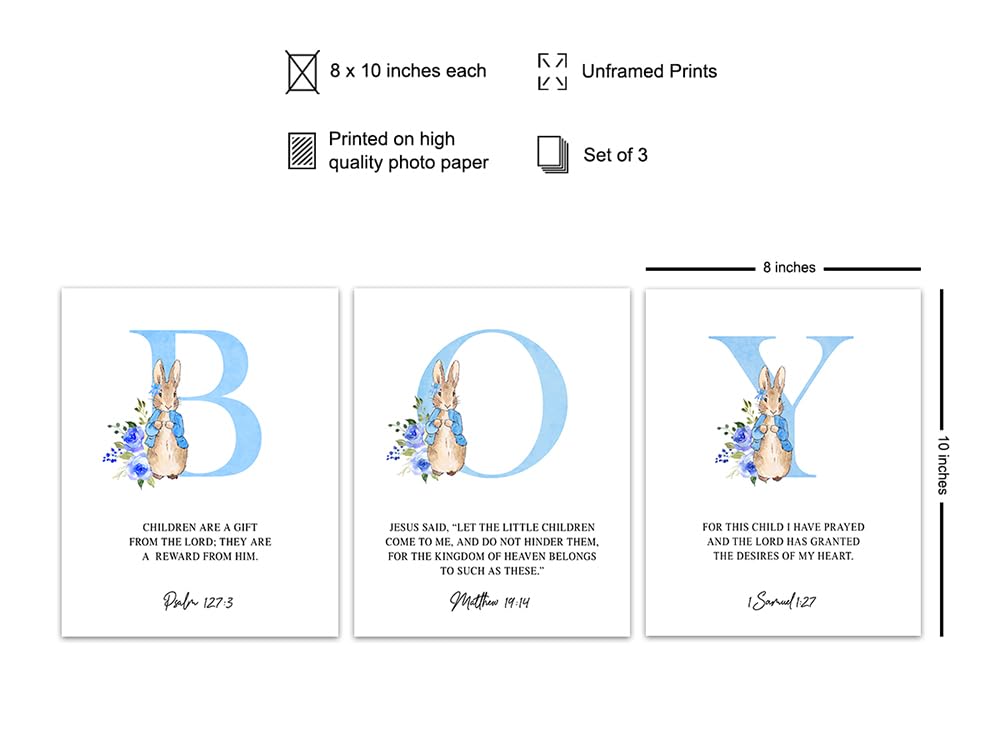 8 x 10 inches each

Unframed Prints

Printed on high quality photo paper

Set of 3

8 inches

10 inches

B

CHILDREN ARE A GIFT FROM THE LORD; THEY ARE A REWARD FROM HIM.

Psalm 127:3

O

JESUS SAID, "LET THE LITTLE CHILDREN COME TO ME, AND DO NOT HINDER THEM, FOR THE KINGDOM OF HEAVEN BELONGS TO SUCH AS THESE."

Matthew 19:14

Y

FOR THIS CHILD I HAVE PRAYED AND THE LORD HAS GRANTED THE DESIRES OF MY HEART.

1 Samuel 1:27