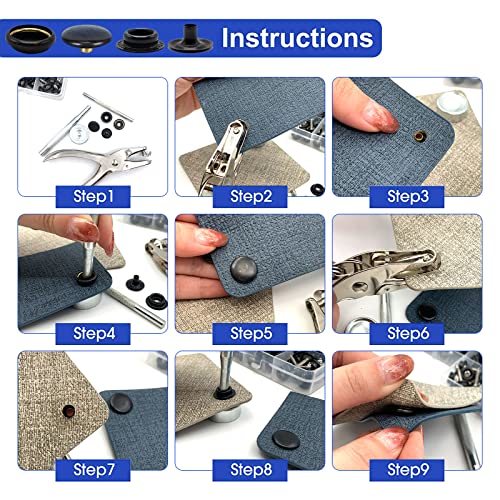 Instructions

Step1

Step2

Step3

Step4

Step5

Step6

Step7

Step8

Step9