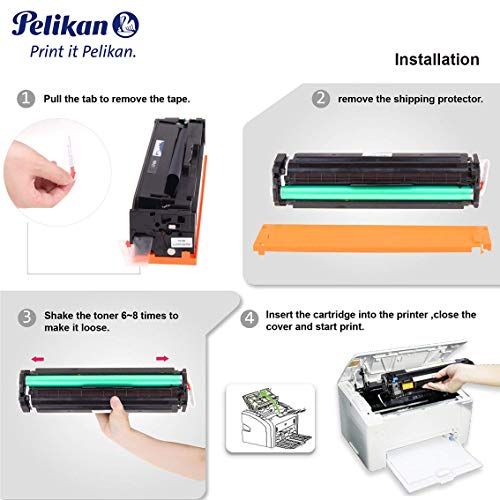 Pelikan
Print it Pelikan.

Installation

1 Pull the tab to remove the tape.

2 remove the shipping protector.

3 Shake the toner 6~8 times to make it loose.

4 Insert the cartridge into the printer ,close the cover and start print.