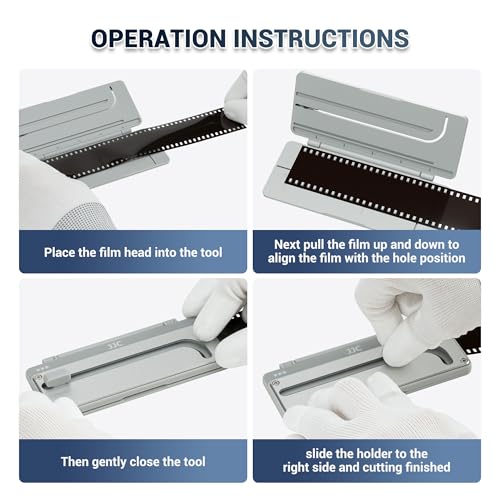 OPERATION INSTRUCTIONS

Place the film head into the tool

Next pull the film up and down to align the film with the hole position

JJC

Then gently close the tool

JJC

slide the holder to the right side and cutting finished