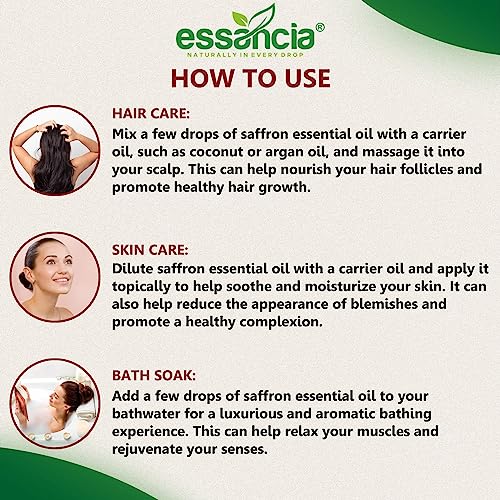 essancia®
NATURALLY IN EVERY DROP

HOW TO USE

HAIR CARE:
Mix a few drops of saffron essential oil with a carrier oil, such as coconut or argan oil, and massage it into your scalp. This can help nourish your hair follicles and promote healthy hair growth.

SKIN CARE:
Dilute saffron essential oil with a carrier oil and apply it topically to help soothe and moisturize your skin. It can also help reduce the appearance of blemishes and promote a healthy complexion.

BATH SOAK:
Add a few drops of saffron essential oil to your bathwater for a luxurious and aromatic bathing experience. This can help relax your muscles and rejuvenate your senses.