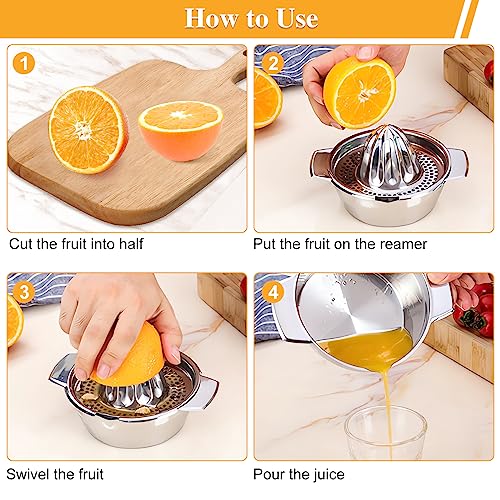 How to Use

1

Cut the fruit into half

2

Put the fruit on the reamer

3

Swivel the fruit

4

Pour the juice