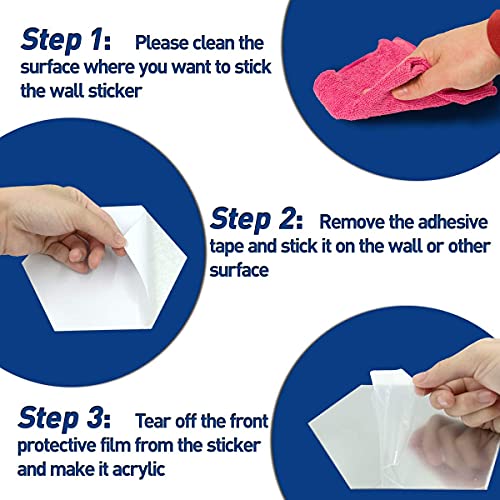 Step 1: Please clean the surface where you want to stick the wall sticker

Step 2: Remove the adhesive tape and stick it on the wall or other surface

Step 3: Tear off the front protective film from the sticker and make it acrylic