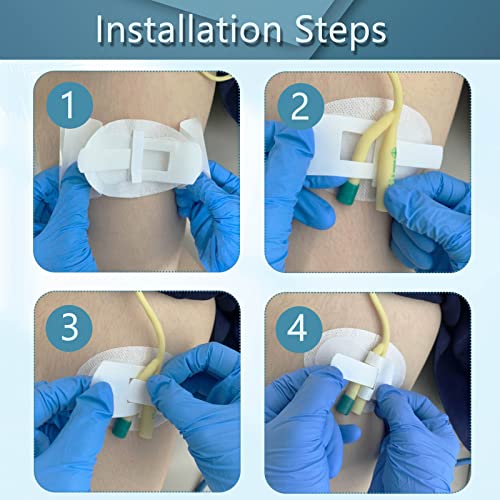 Installation Steps

1

2

3

4