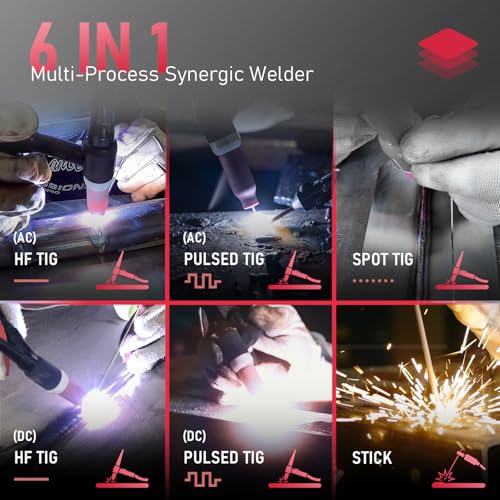 6 IN 1
Multi-Process Synergic Welder

(AC)
HF TIG

(AC)
PULSED TIG

SPOT TIG

(DC)
HF TIG

(DC)
PULSED TIG

STICK